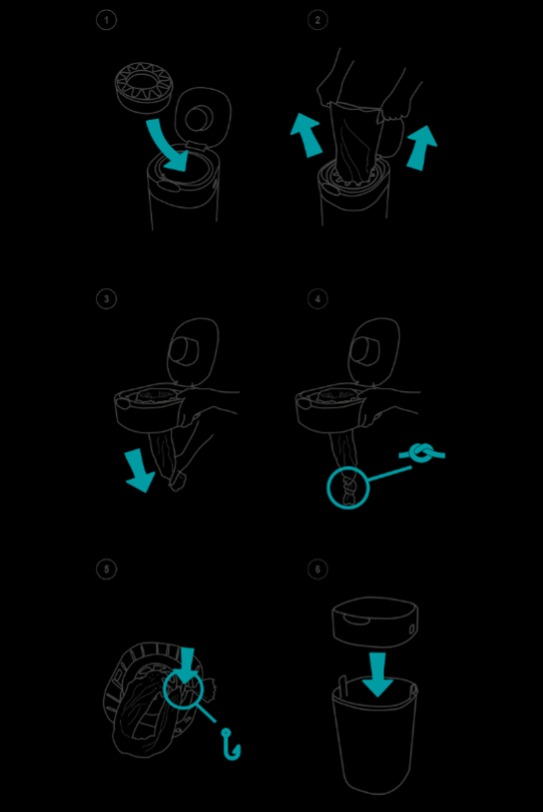 1

2

3

4

5

6